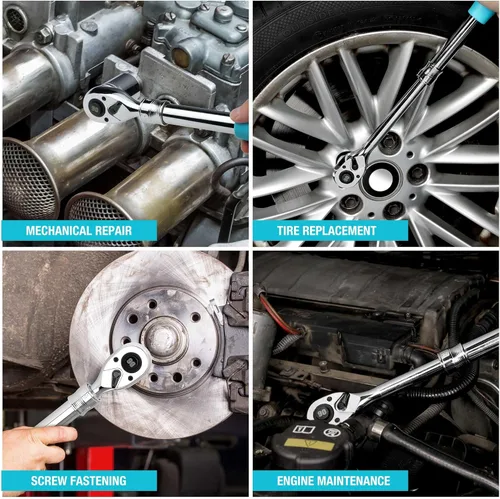 MECHANICAL REPAIR

TIRE REPLACEMENT

SCREW FASTENING

ENGINE MAINTENANCE