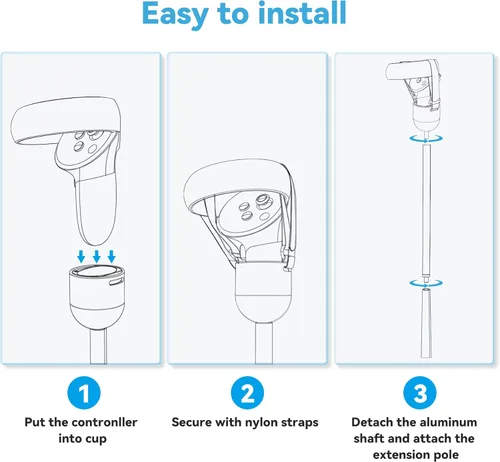 Easy to install

1

Put the contronller into cup

2

Secure with nylon straps

3

Detach the aluminum shaft and attach the extension pole