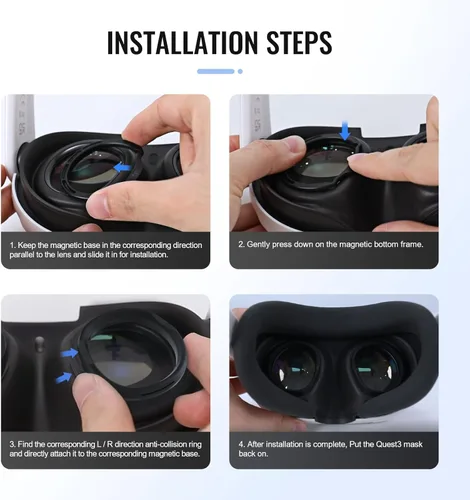 INSTALLATION STEPS

1. Keep the magnetic base in the corresponding direction parallel to the lens and slide it in for installation.

2. Gently press down on the magnetic bottom frame.

3. Find the corresponding L / R direction anti-collision ring and directly attach it to the corresponding magnetic base.

4. After installation is complete, Put the Quest3 mask back on.