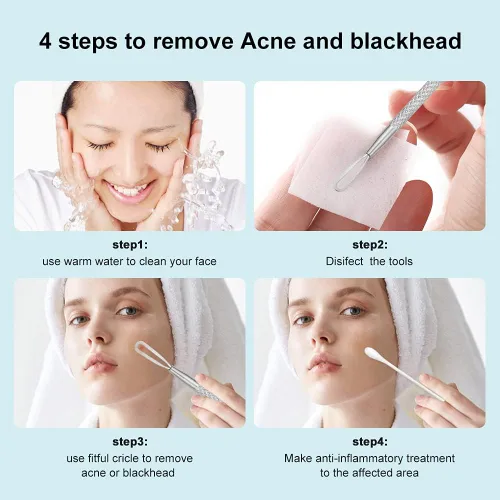 4 steps to remove Acne and blackhead

step1:
use warm water to clean your face

step2:
Disifect the tools

step3:
use fitful cricle to remove acne or blackhead

step4:
Make anti-inflammatory treatment to the affected area